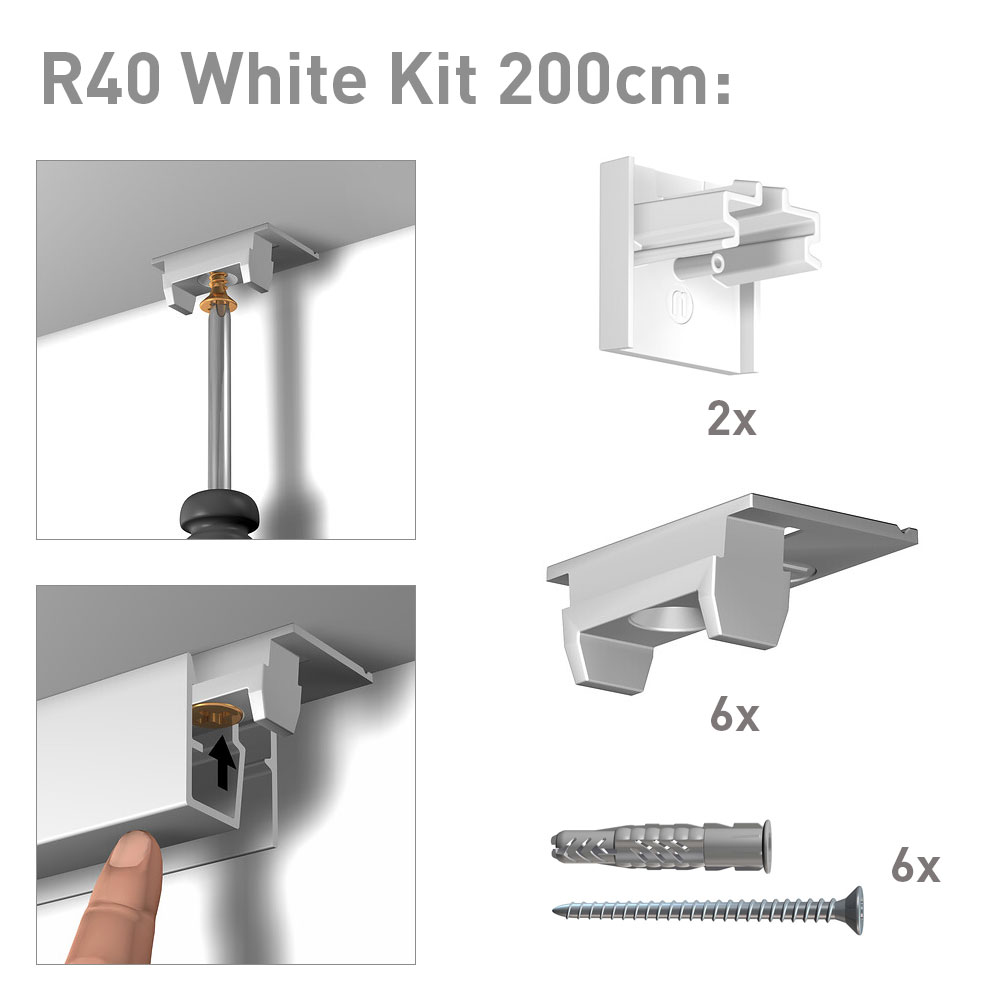 R40 White Kit 200cm:

2x

6x

6x