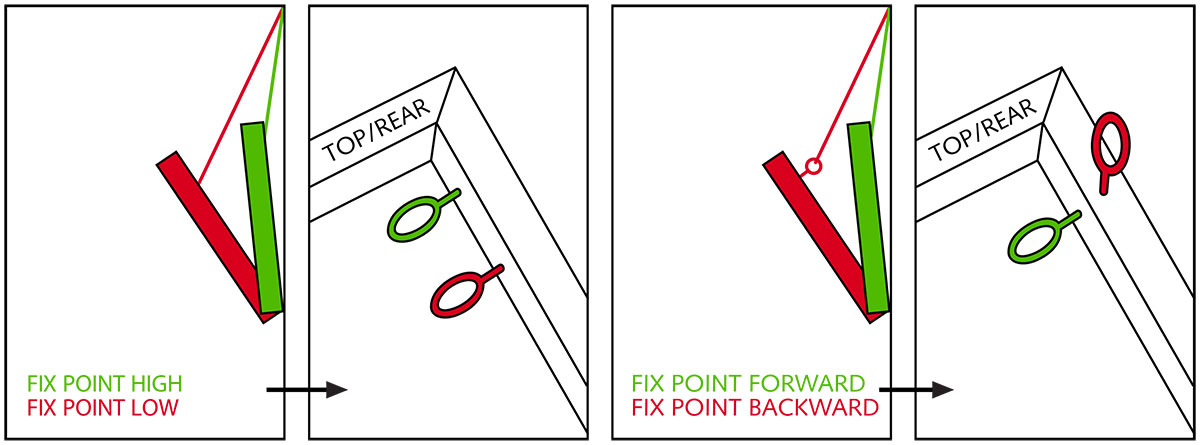 FIX POINT HIGH
FIX POINT LOW

TOP/REAR

FIX POINT FORWARD
FIX POINT BACKWARD

TOP/REAR